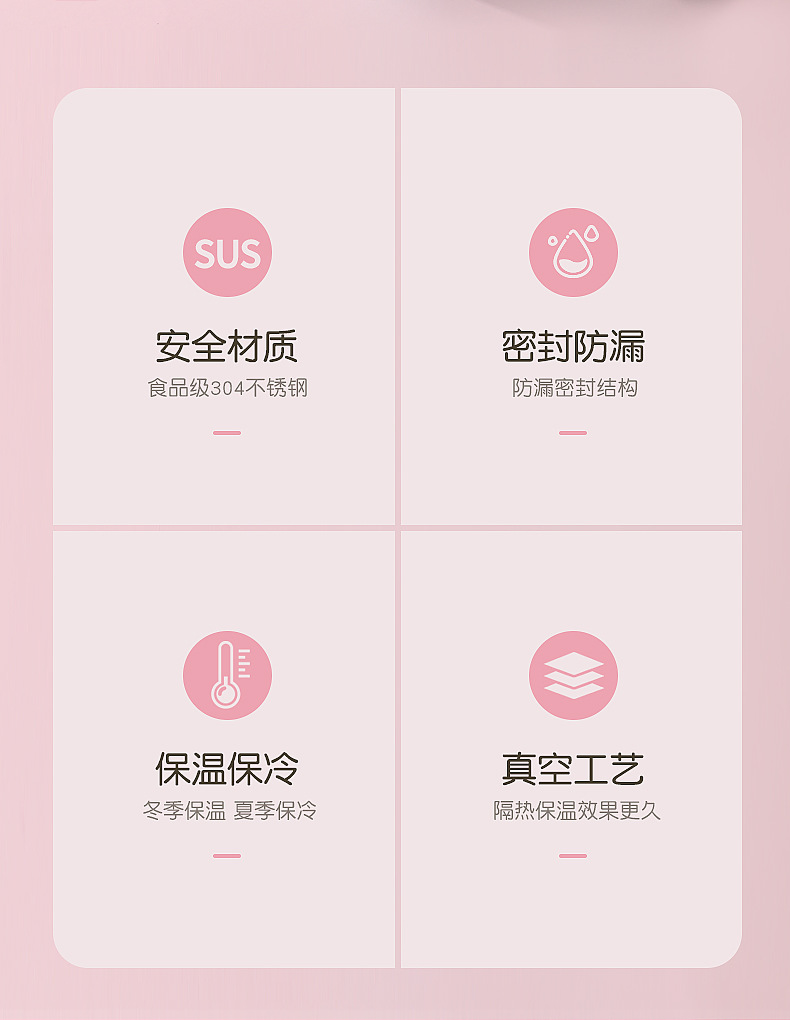 SUS

安全材质

食品级304不锈钢

密封防漏

防漏密封结构

保温保冷

冬季保温 夏季保冷

真空工艺

隔热保温效果更久