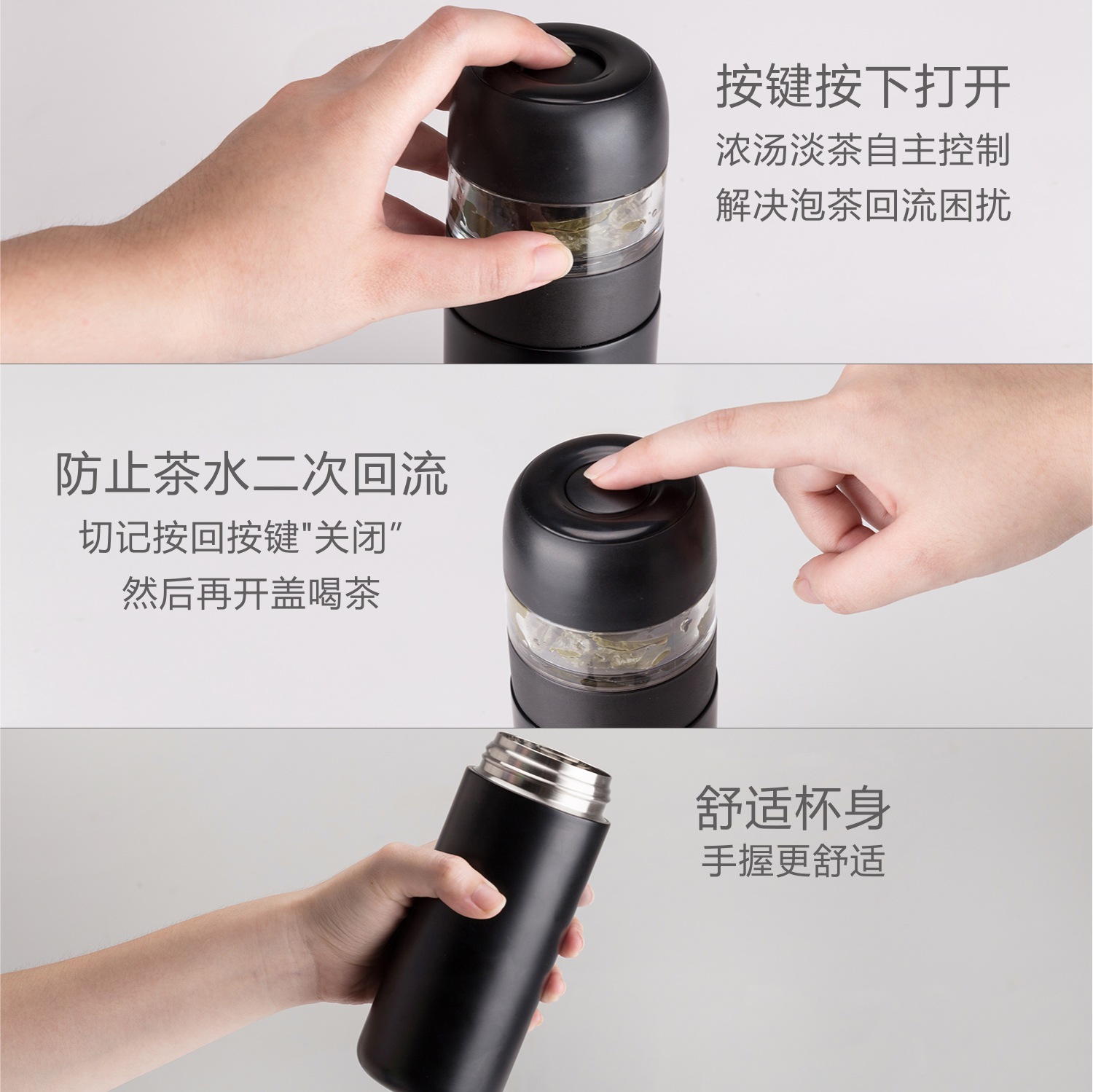 按键按下打开
浓汤淡茶自主控制
解决泡茶回流困扰

防止茶水二次回流
切记按回按键"关闭"
然后再开盖喝茶

舒适杯身
手握更舒适