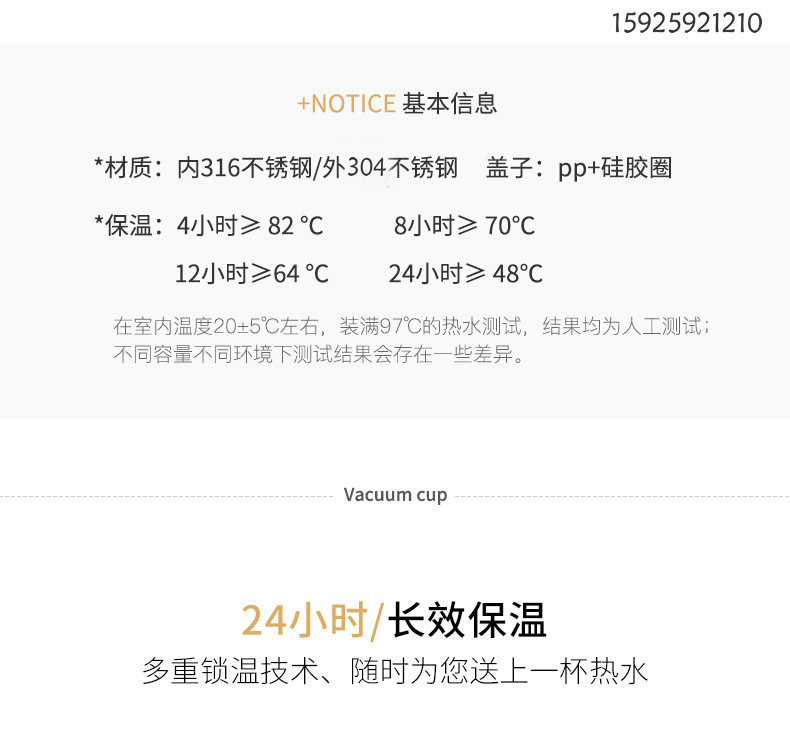 15925921210

+NOTICE 基本信息

*材质：内316不锈钢/外304不锈钢　盖子：pp+硅胶圈

*保温：4小时≥ 82 °C　8小时≥ 70°C

12小时≥64 °C　24小时≥ 48°C

在室内温度20±5℃左右，装满97℃的热水测试，结果均为人工测试；不同容量不同环境下测试结果会存在一些差异。

Vacuum cup

24小时/长效保温

多重锁温技术、随时为您送上一杯热水